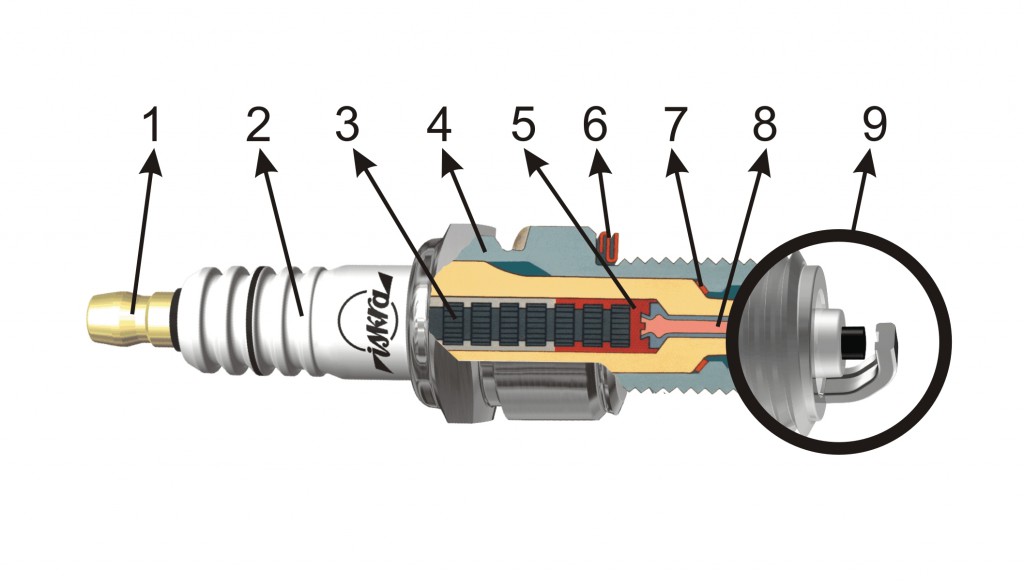 1 2 3 4 5 6 7 8 9

iskra