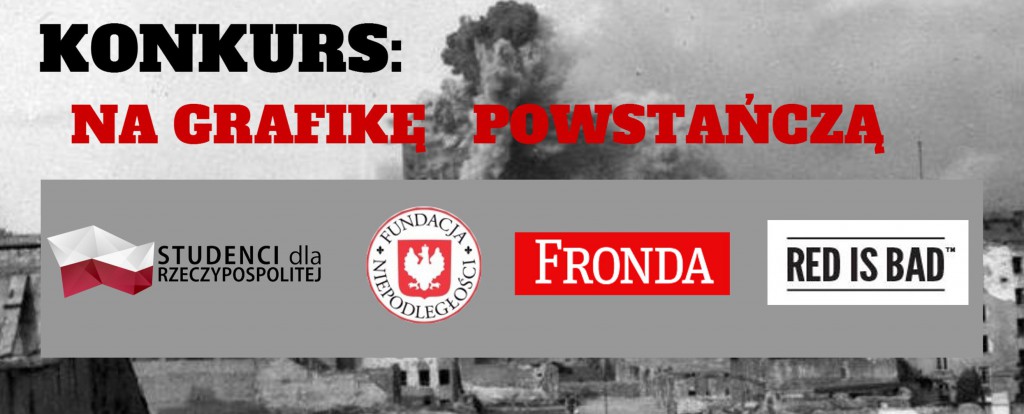 KONKURS:
NA GRAFIKĘ POWSTAŃCZĄ

STUDENCI dla RZECZYPOSPOLITEJ

FUNDACJA NIEPODLEGŁOŚCI

FRONDA

RED IS BAD™