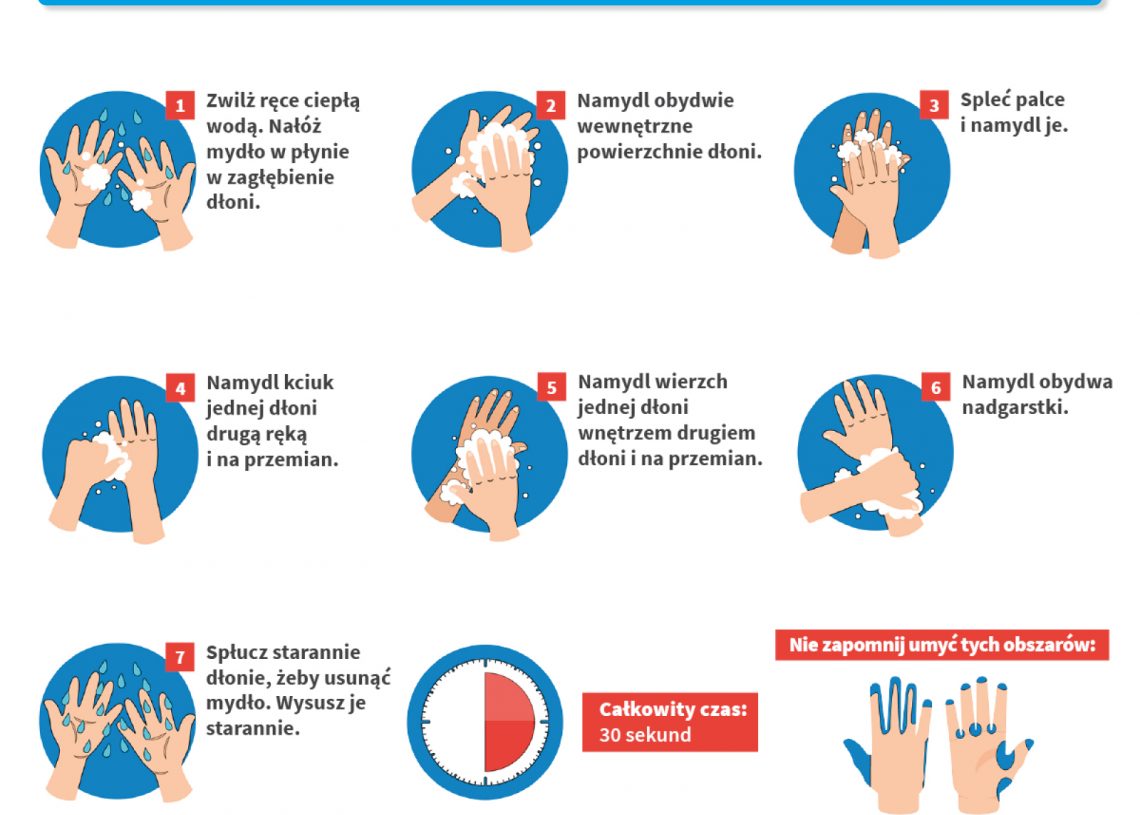 1 Zwilż ręce ciepłą wodą. Nałóż mydło w płynie w zagłębienie dłoni.

2 Namydl obydwie wewnętrzne powierzchnie dłoni.

3 Spleć palce i namydl je.

4 Namydl kciuk jednej dłoni drugą ręką i na przemian.

5 Namydl wierzch jednej dłoni wnętrzem drugiem dłoni i na przemian.

6 Namydl obydwa nadgarstki.

7 Spłucz starannie dłonie, żeby usunąć mydło. Wysusz je starannie.

Całkowity czas: 30 sekund

Nie zapomnij umyć tych obszarów: